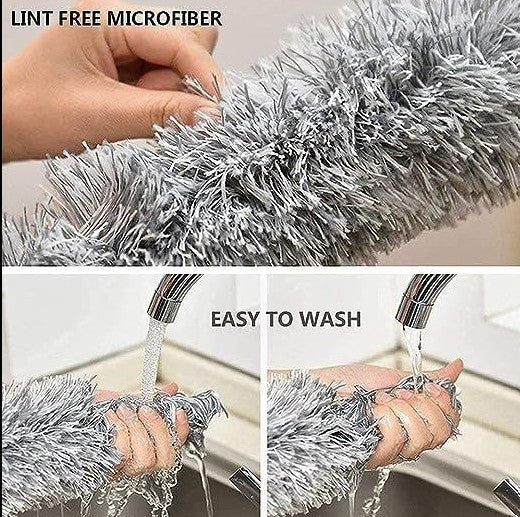 LINT FREE MICROFIBER

EASY TO WASH