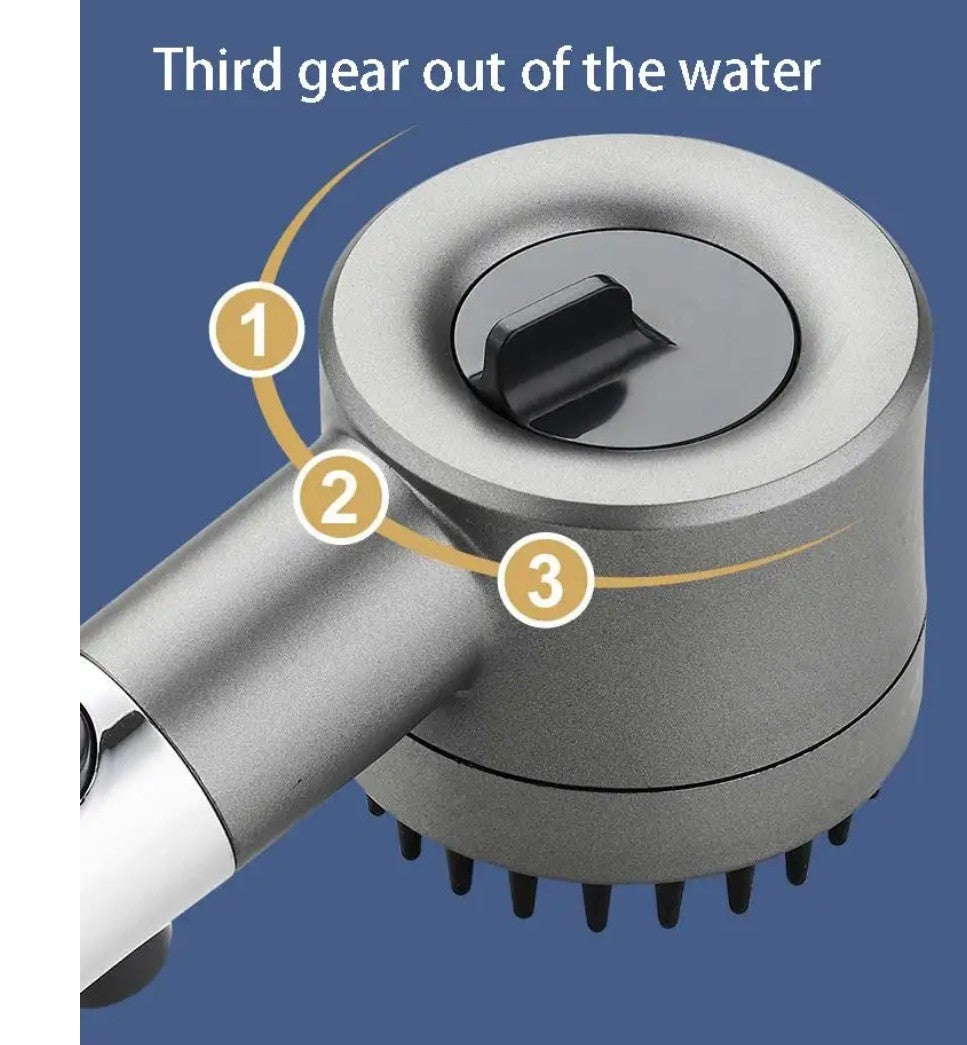 Third gear out of the water

1

2

3